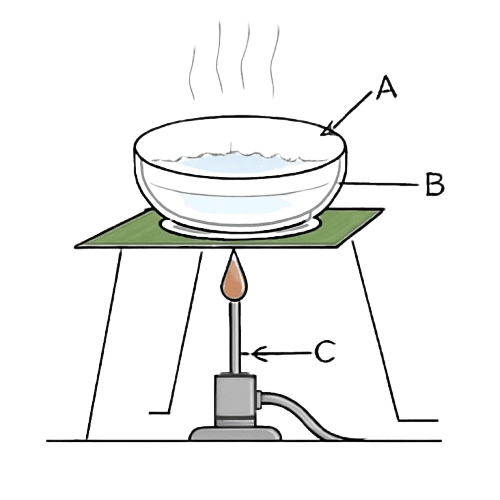 A
B
C